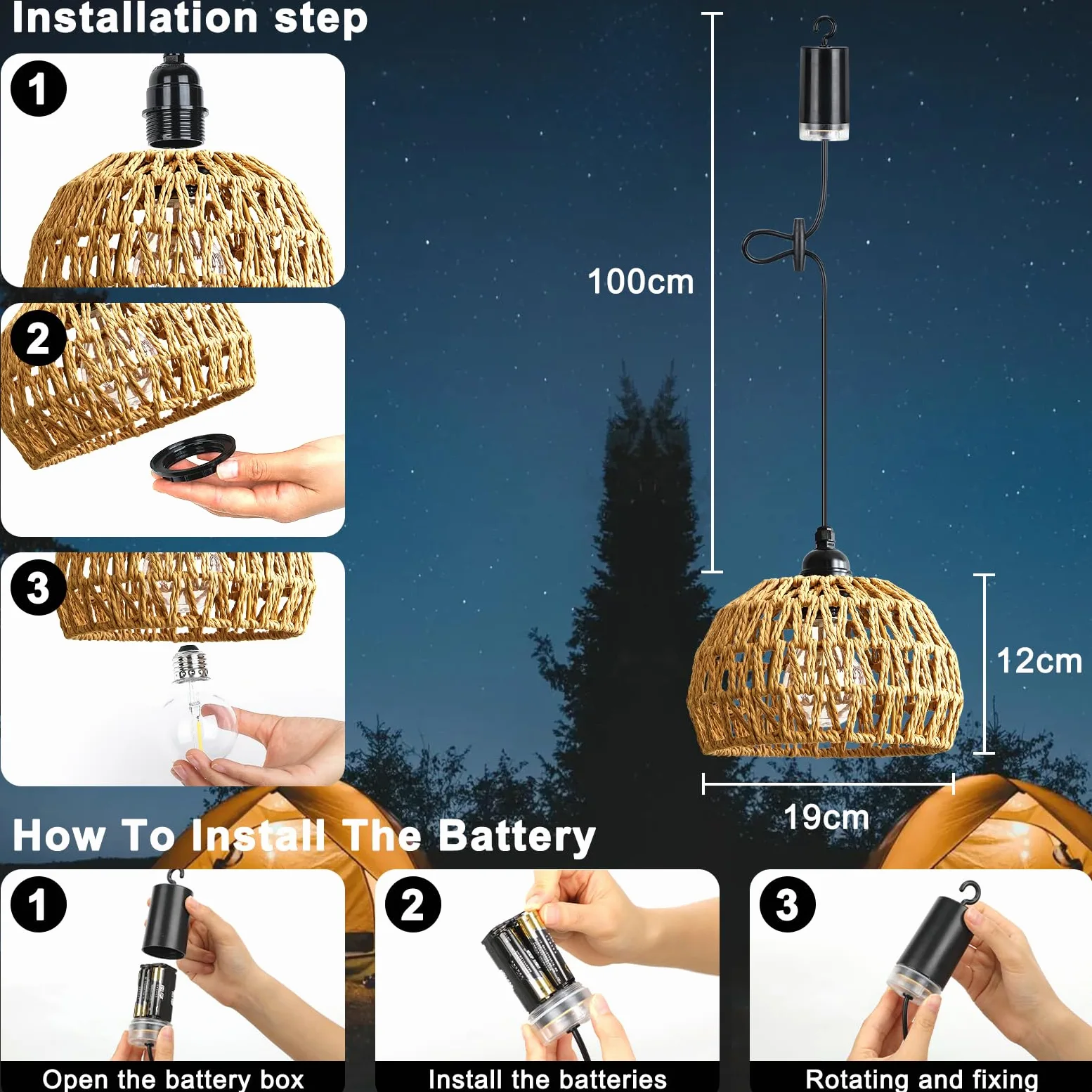 Installation step

1

2

3

100cm

12cm

19cm

How To Install The Battery

1

Open the battery box

2

Install the batteries

3

Rotating and fixing