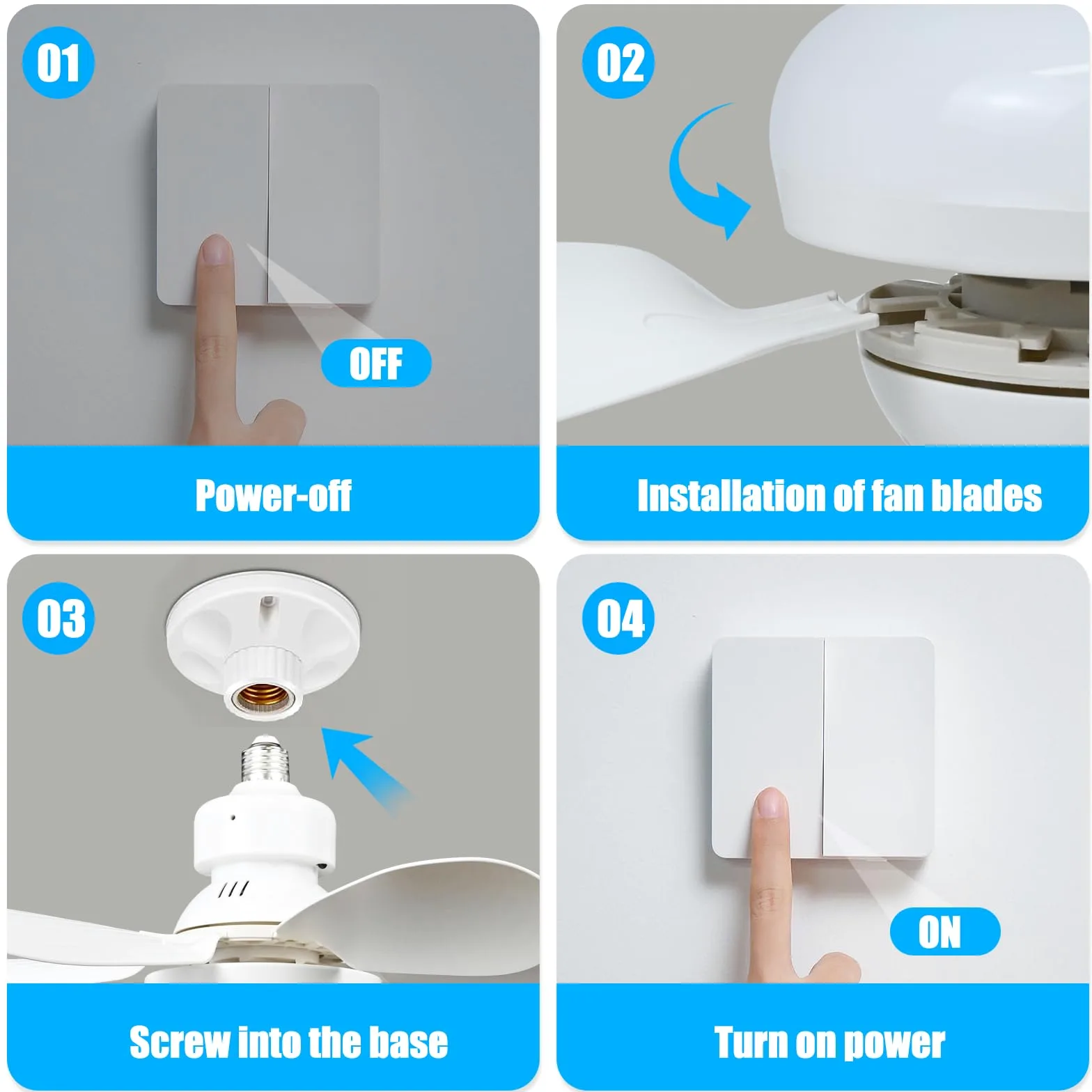 01

OFF

Power-off

02

Installation of fan blades

03

Screw into the base

04

ON

Turn on power